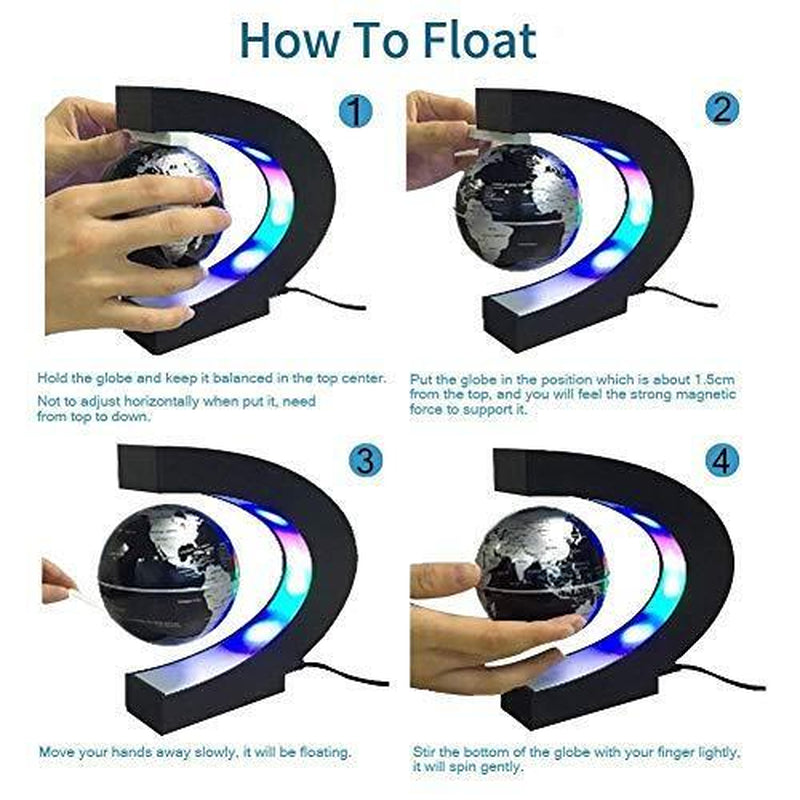 How To Float

1

Hold the globe and keep it balanced in the top center.

Not to adjust horizontally when put it, need from top to down.

2

Put the globe in the position which is about 1.5cm from the top, and you will feel the strong magnetic force to support it.

3

Move your hands away slowly, it will be floating.

4

Stir the bottom of the globe with your finger lightly, it will spin gently.