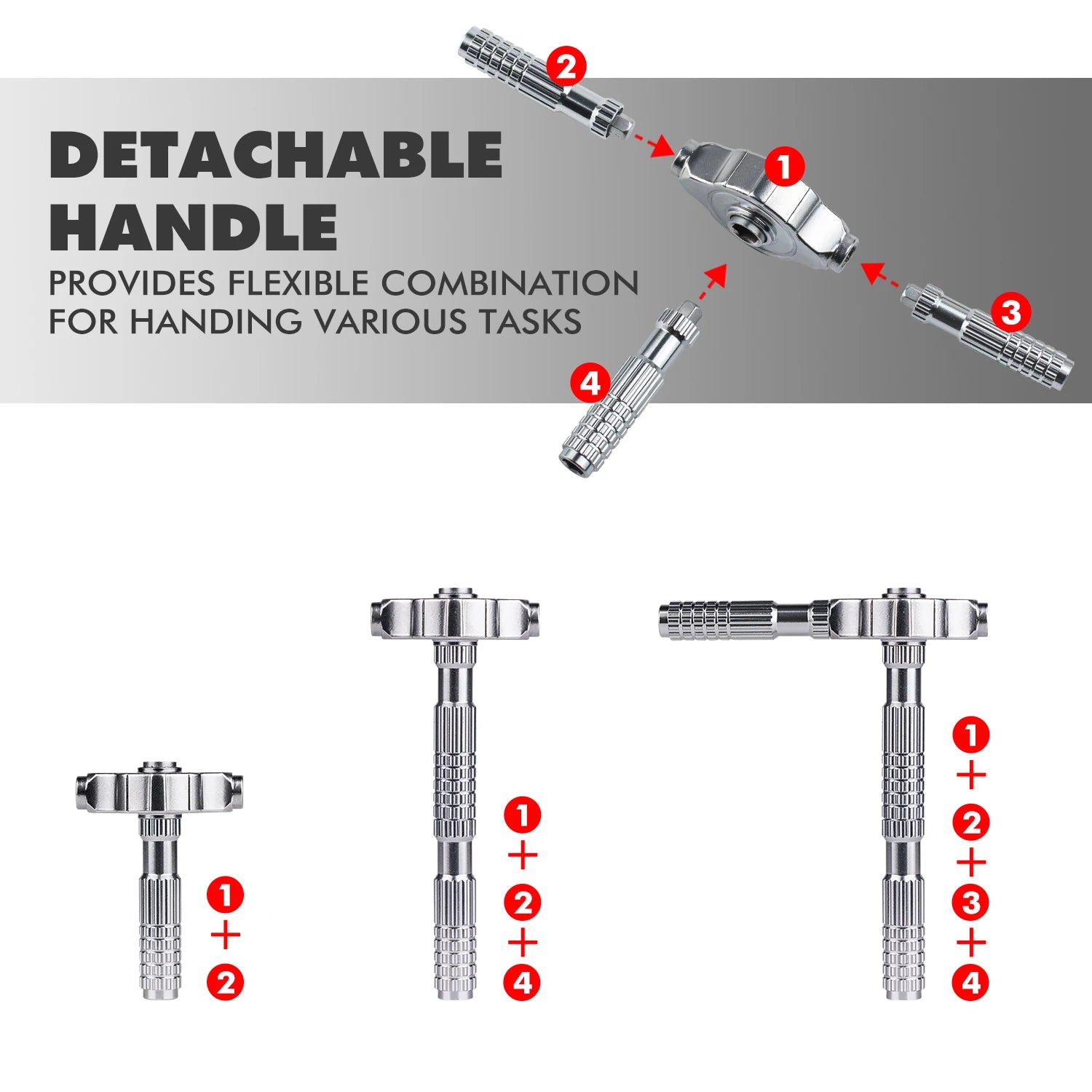 DETACHABLE HANDLE
PROVIDES FLEXIBLE COMBINATION FOR HANDING VARIOUS TASKS

2
1
3
4

1
+
2

1
+
2
+
4

1
+
2
+
3
+
4