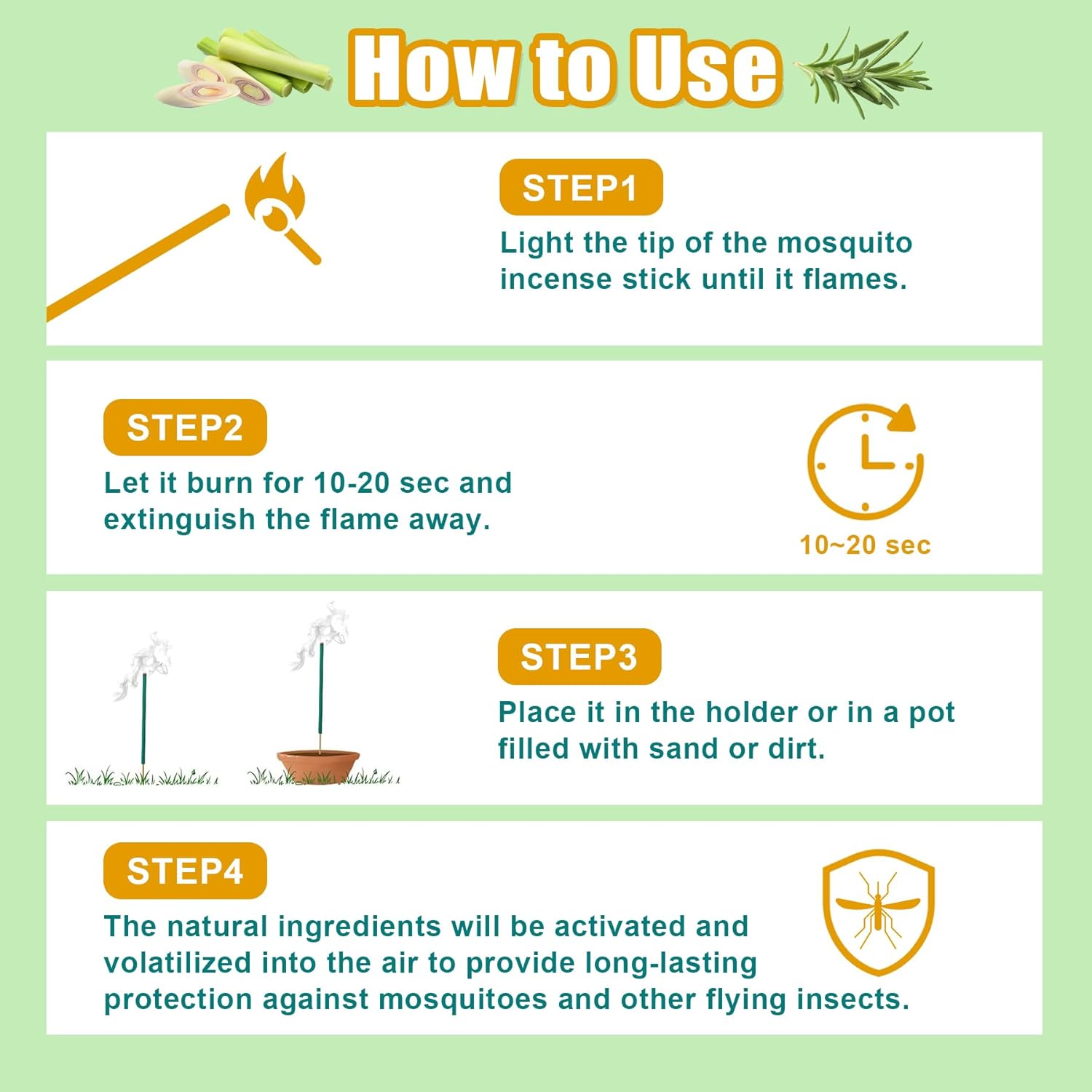 How to Use

STEP1

Light the tip of the mosquito incense stick until it flames.

STEP2

Let it burn for 10-20 sec and extinguish the flame away.

10~20 sec

STEP3

Place it in the holder or in a pot filled with sand or dirt.

STEP4

The natural ingredients will be activated and volatilized into the air to provide long-lasting protection against mosquitoes and other flying insects.