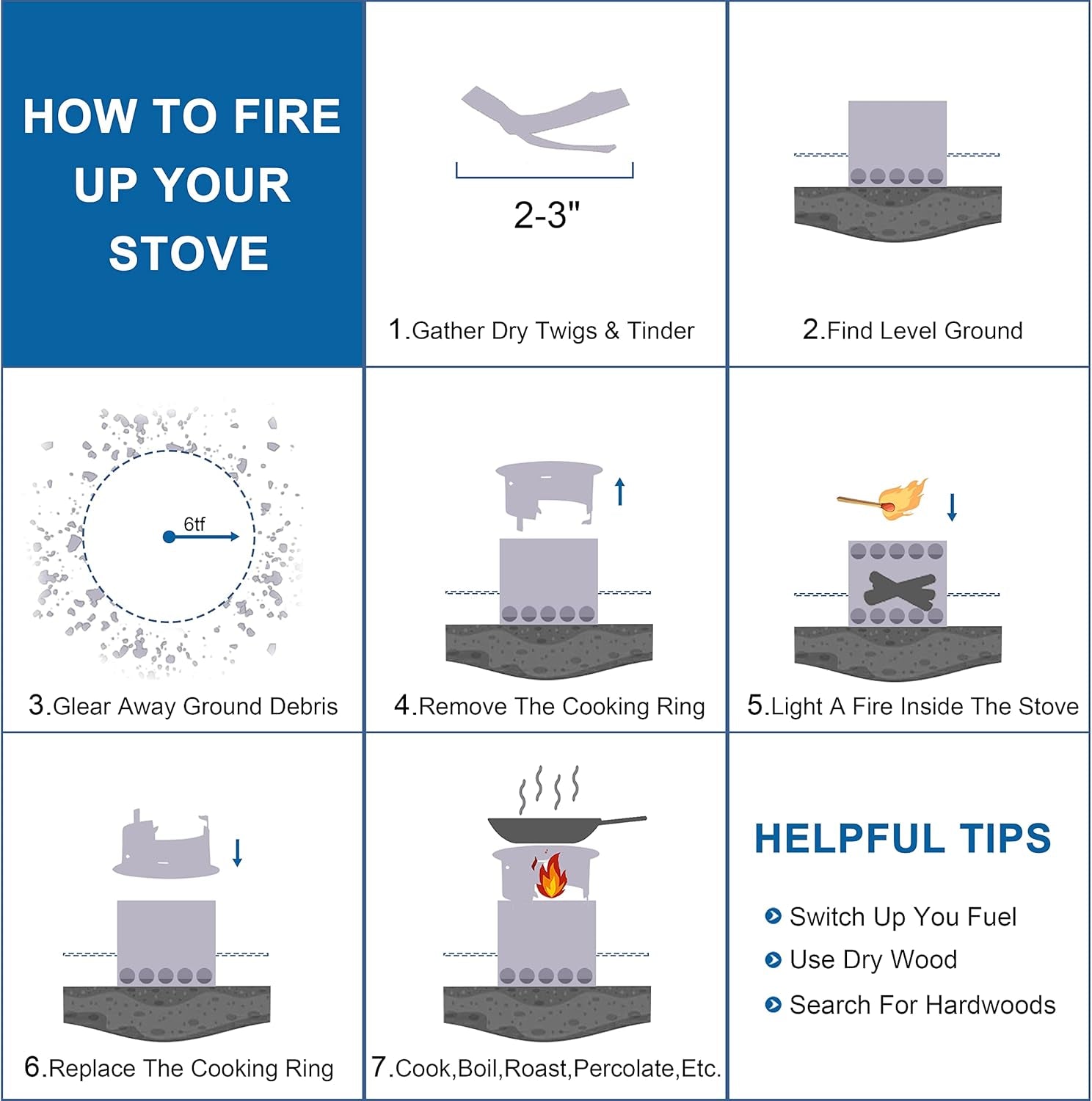 HOW TO FIRE UP YOUR STOVE

2-3"

1.Gather Dry Twigs & Tinder

2.Find Level Ground

6tf

3.Glear Away Ground Debris

4.Remove The Cooking Ring

5.Light A Fire Inside The Stove

6.Replace The Cooking Ring

7.Cook,Boil,Roast,Percolate,Etc.

HELPFUL TIPS

Switch Up You Fuel
Use Dry Wood
Search For Hardwoods